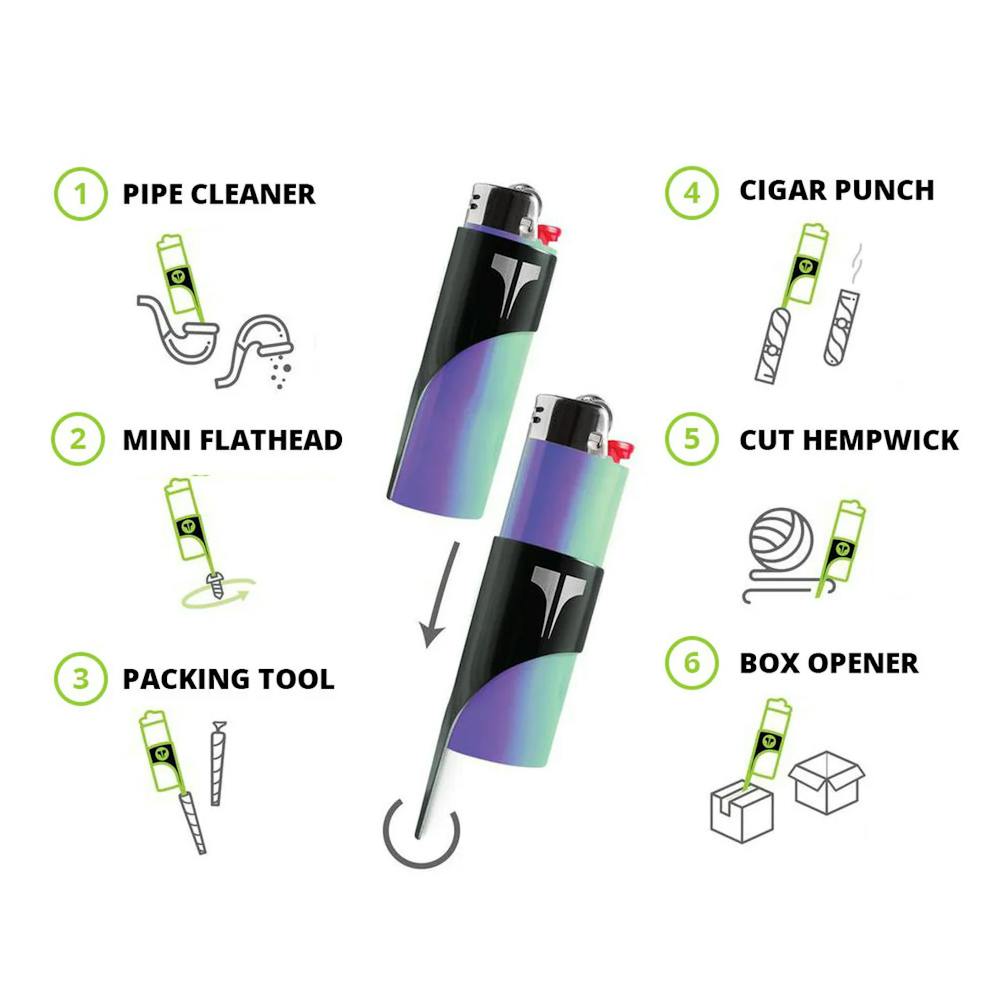 1 PIPE CLEANER

2 MINI FLATHEAD

3 PACKING TOOL

4 CIGAR PUNCH

5 CUT HEMPWICK

6 BOX OPENER