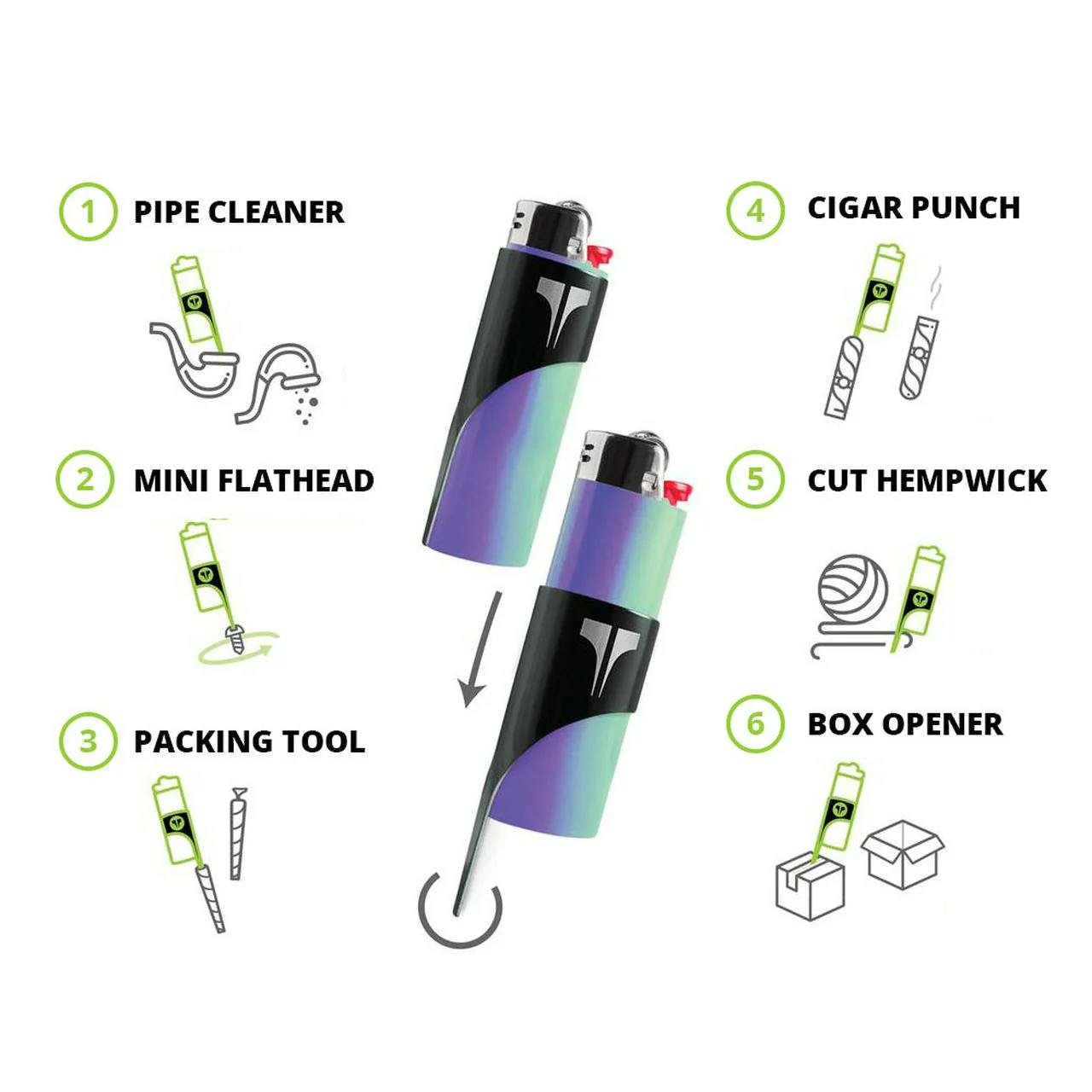 1 PIPE CLEANER

2 MINI FLATHEAD

3 PACKING TOOL

4 CIGAR PUNCH

5 CUT HEMPWICK

6 BOX OPENER